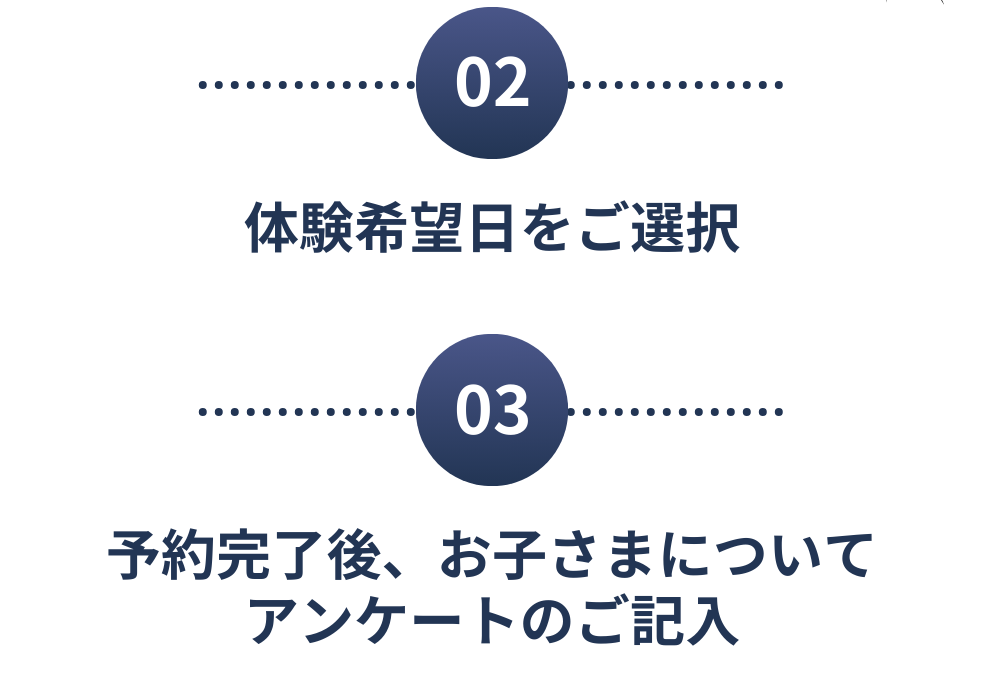 02

体験希望日をご選択

03

予約完了後、お子さまについて
アンケートのご記入